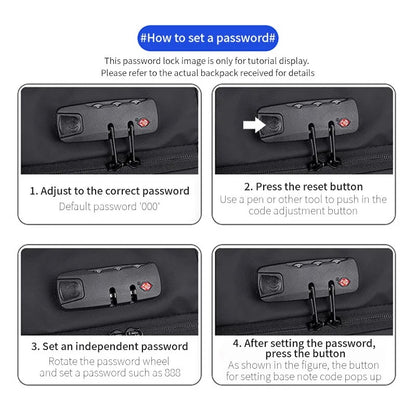 #How to set a password#

This password lock image is only for tutorial display.
Please refer to the actual backpack received for details

1. Adjust to the correct password
Default password '000'

2. Press the reset button
Use a pen or other tool to push in the code adjustment button

3. Set an independent password
Rotate the password wheel and set a password such as 888

4. After setting the password, press the button
As shown in the figure, the button for setting base note code pops up